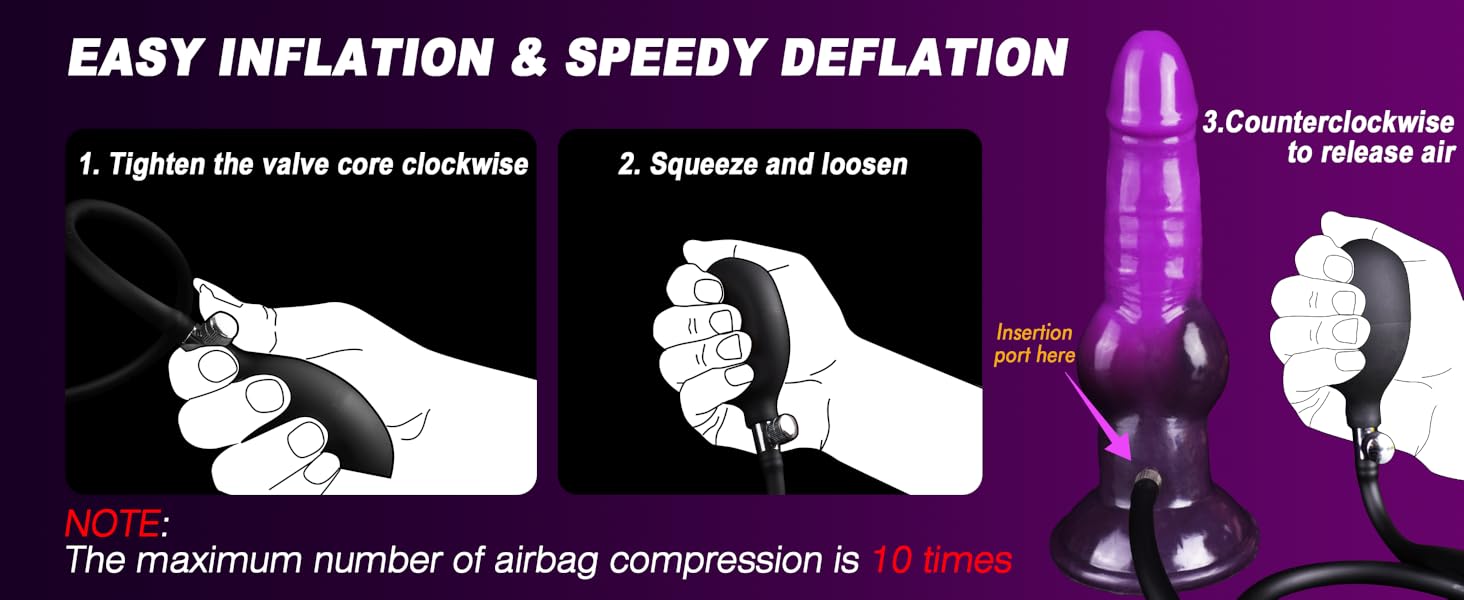 EASY INFLATION & SPEEDY DEFLATION

1. Tighten the valve core clockwise

2. Squeeze and loosen

3.Counterclockwise to release air

Insertion port here

NOTE:
The maximum number of airbag compression is 10 times