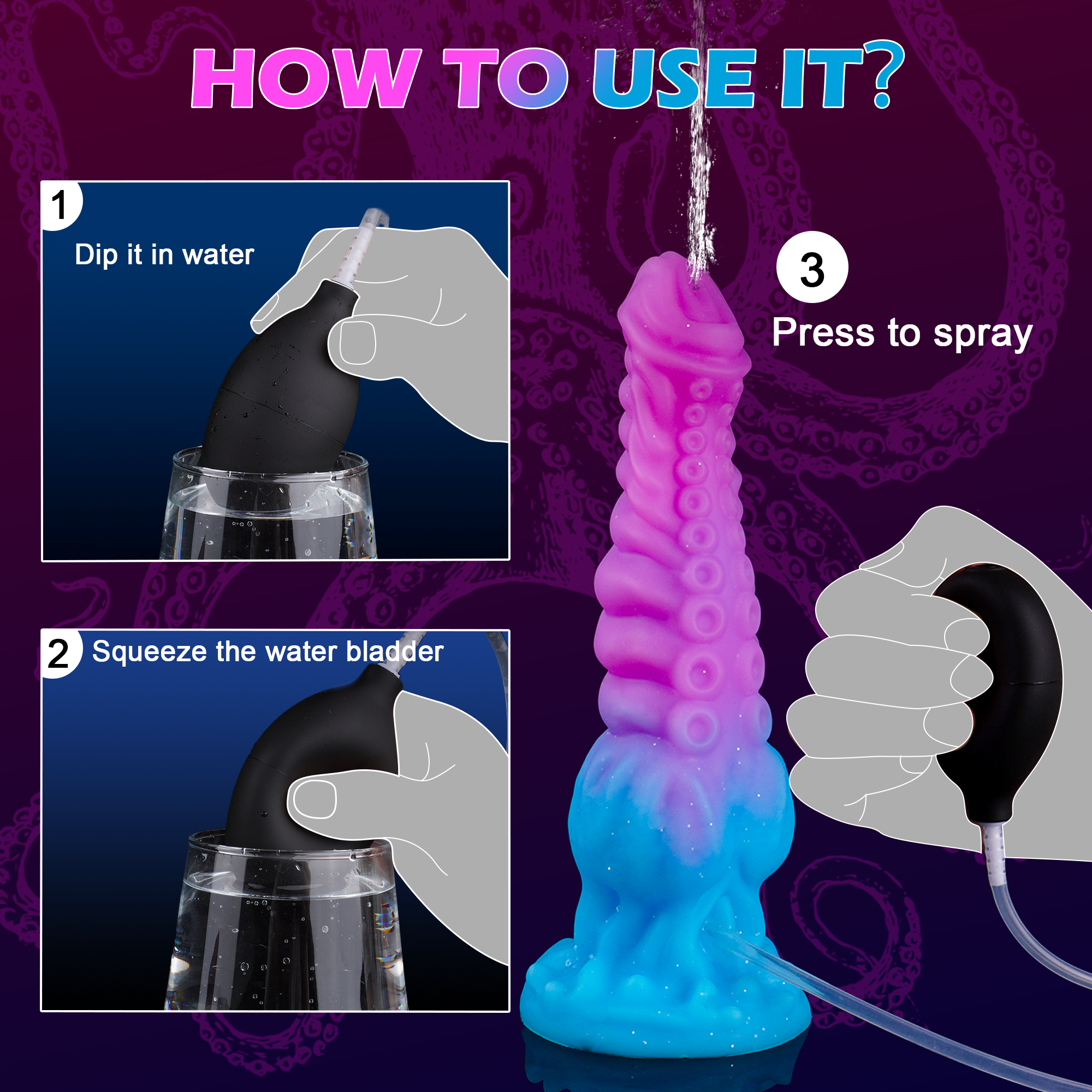 HOW TO USE IT?

1
Dip it in water

2 Squeeze the water bladder

3
Press to spray