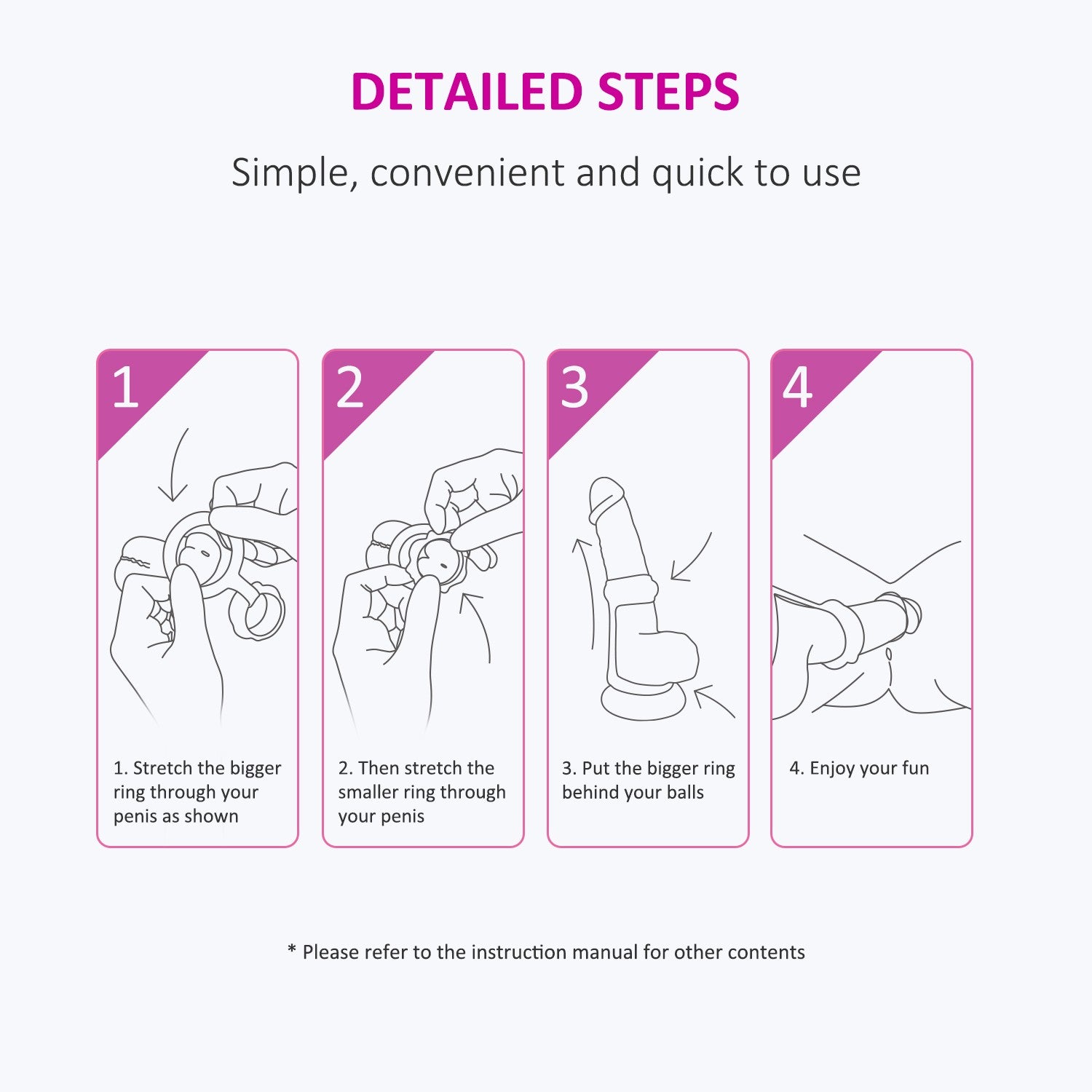 DETAILED STEPS

Simple, convenient and quick to use

1

1. Stretch the bigger ring through your penis as shown

2

2. Then stretch the smaller ring through your penis

3

3. Put the bigger ring behind your balls

4

4. Enjoy your fun

* Please refer to the instruction manual for other contents